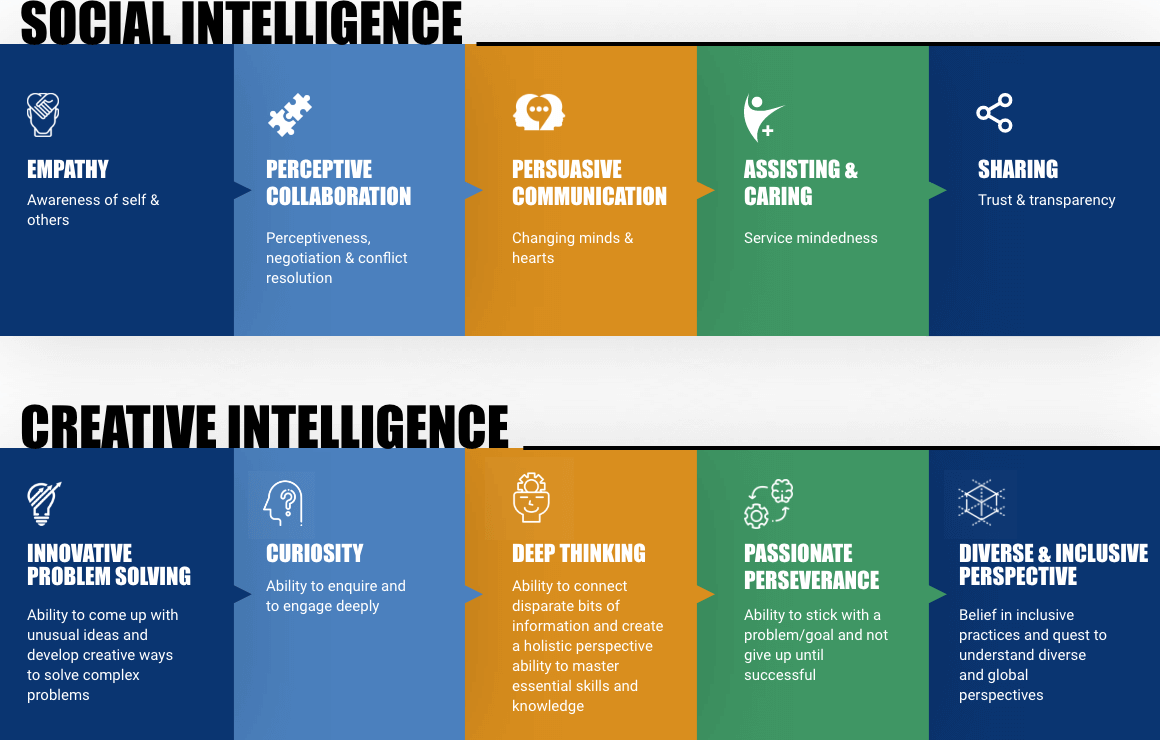 SOCIAL INTELLIGENCE

EMPATHY
Awareness of self & others

PERCEPTIVE COLLABORATION
Perceptiveness, negotiation & conflict resolution

PERSUASIVE COMMUNICATION
Changing minds & hearts

ASSISTING & CARING
Service mindedness

SHARING
Trust & transparency

CREATIVE INTELLIGENCE

INNOVATIVE PROBLEM SOLVING
Ability to come up with unusual ideas and develop creative ways to solve complex problems

CURIOSITY
Ability to enquire and to engage deeply

DEEP THINKING
Ability to connect disparate bits of information and create a holistic perspective ability to master essential skills and knowledge

PASSIONATE PERSEVERANCE
Ability to stick with a problem/goal and not give up until successful

DIVERSE & INCLUSIVE PERSPECTIVE
Belief in inclusive practices and quest to understand diverse and global perspectives